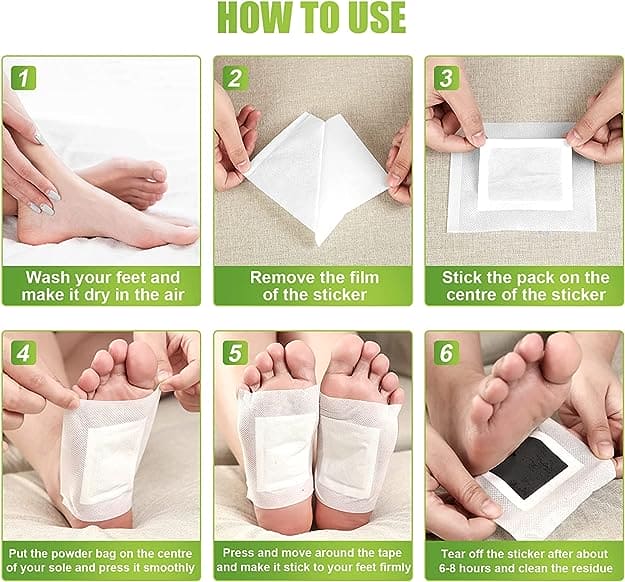 HOW TO USE

1
Wash your feet and make it dry in the air

2
Remove the film of the sticker

3
Stick the pack on the centre of the sticker

4
Put the powder bag on the centre of your sole and press it smoothly

5
Press and move around the tape and make it stick to your feet firmly

6
Tear off the sticker after about 6-8 hours and clean the residue