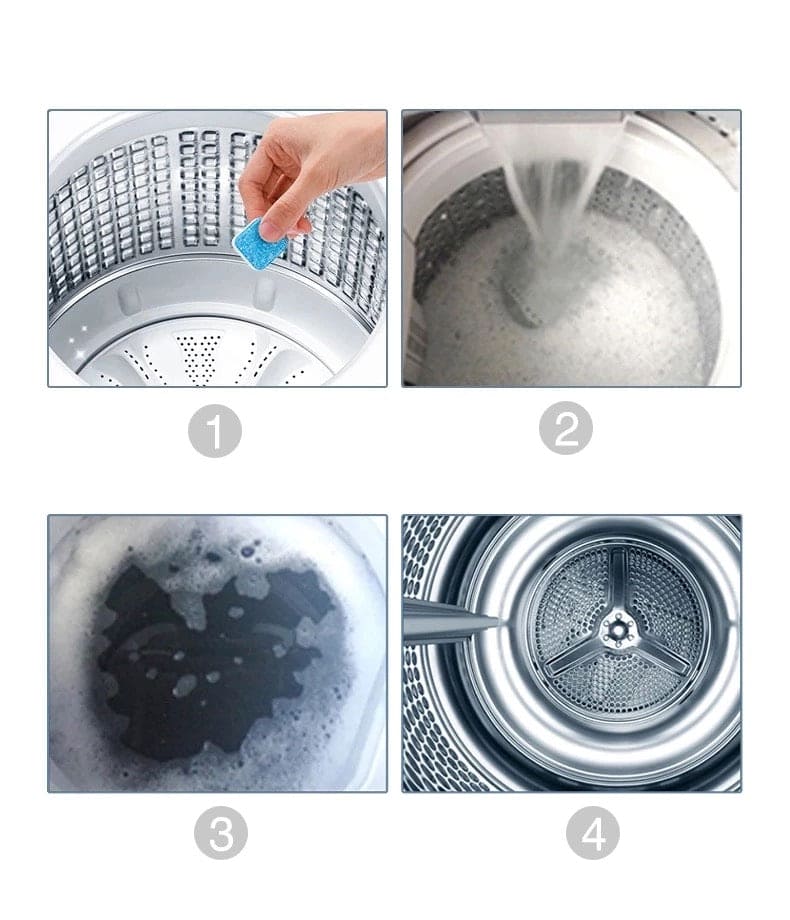 1

2

3

4