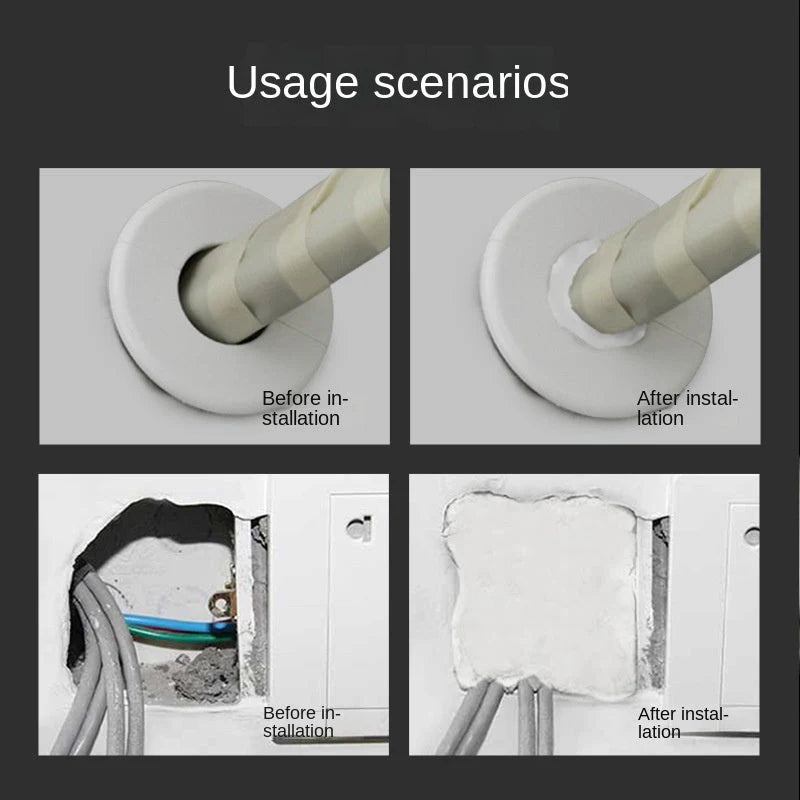 Usage scenarios

Before installation

After installation

Before installation

After installation