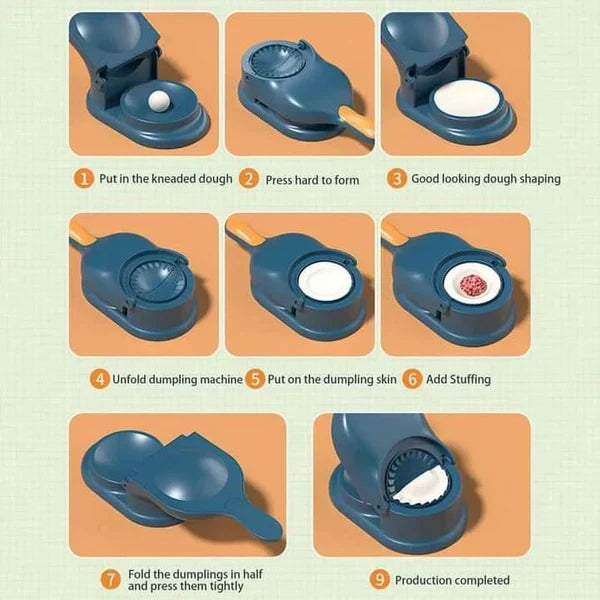 1 Put in the kneaded dough 2 Press hard to form 3 Good looking dough shaping

4 Unfold dumpling machine 5 Put on the dumpling skin 6 Add Stuffing

7 Fold the dumplings in half and press them tightly

9 Production completed