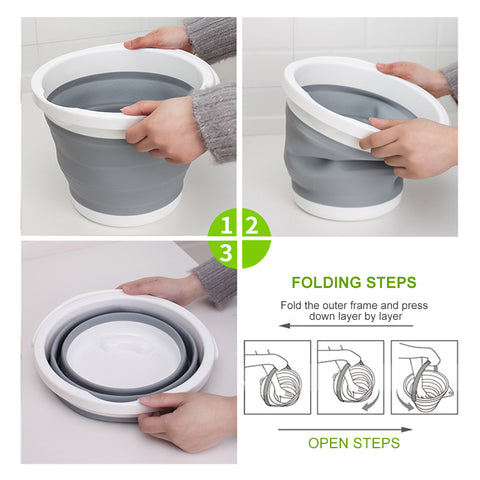 1
2
3

FOLDING STEPS

Fold the outer frame and press down layer by layer

OPEN STEPS