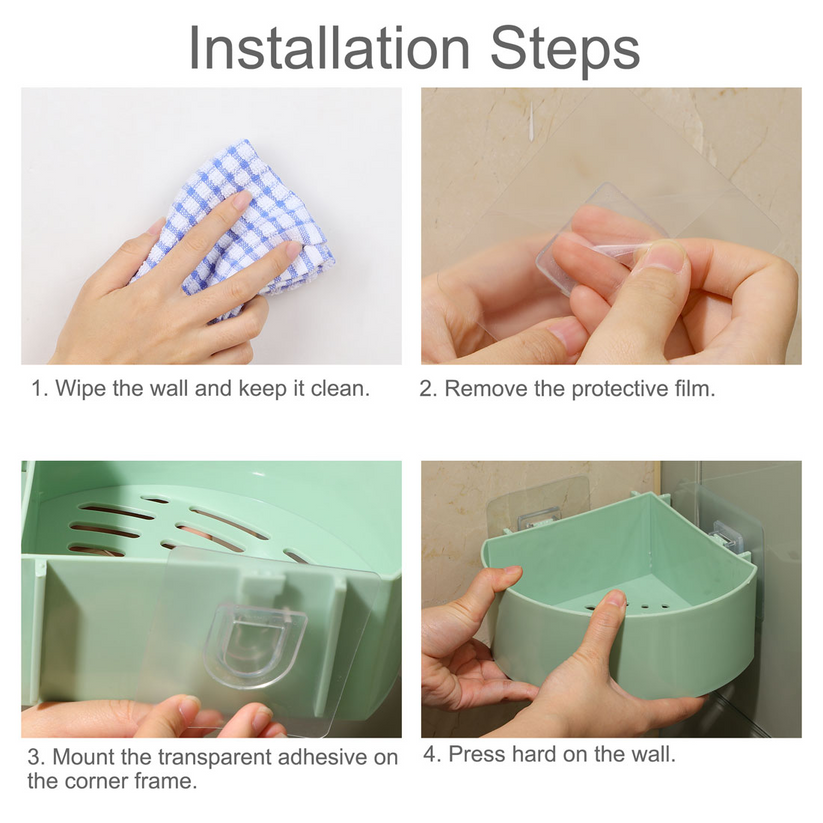 Installation Steps

1. Wipe the wall and keep it clean.

2. Remove the protective film.

3. Mount the transparent adhesive on the corner frame.

4. Press hard on the wall.