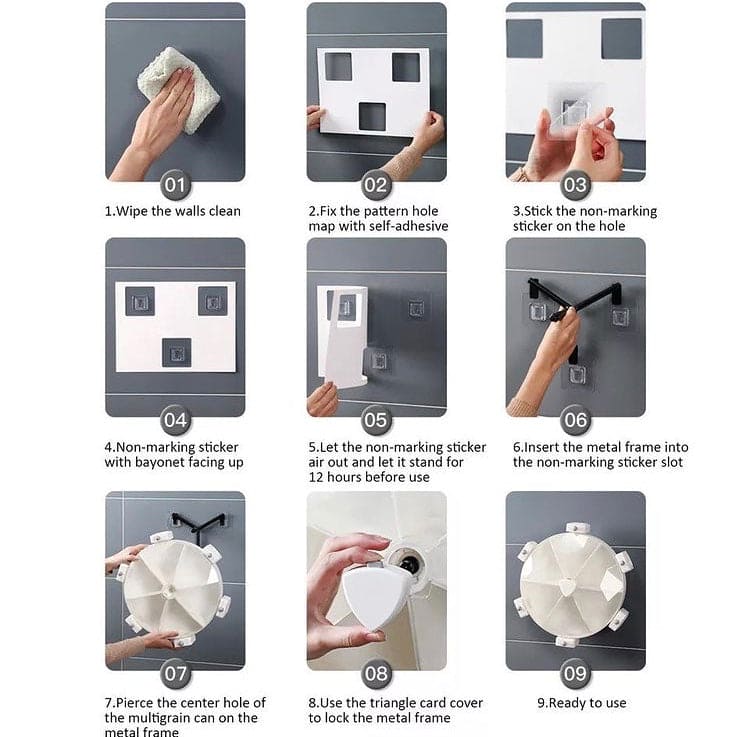 01
1.Wipe the walls clean

02
2.Fix the pattern hole map with self-adhesive

03
3.Stick the non-marking sticker on the hole

04
4.Non-marking sticker with bayonet facing up

05
5.Let the non-marking sticker air out and let it stand for 12 hours before use

06
6.Insert the metal frame into the non-marking sticker slot

07
7.Pierce the center hole of the multigrain can on the metal frame

08
8.Use the triangle card cover to lock the metal frame

09
9.Ready to use