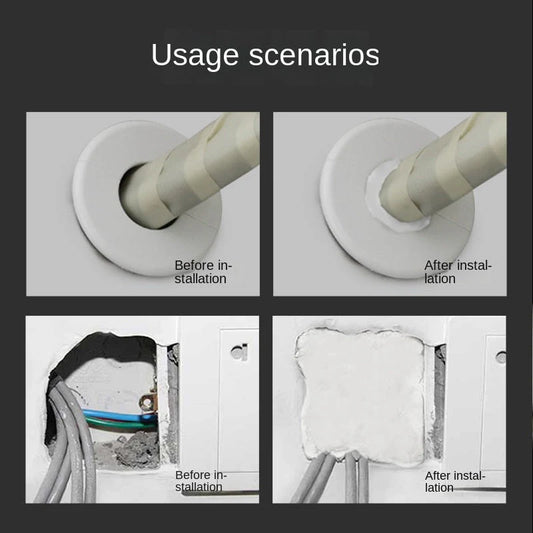 Usage scenarios

Before installation

After installation

Before installation

After installation