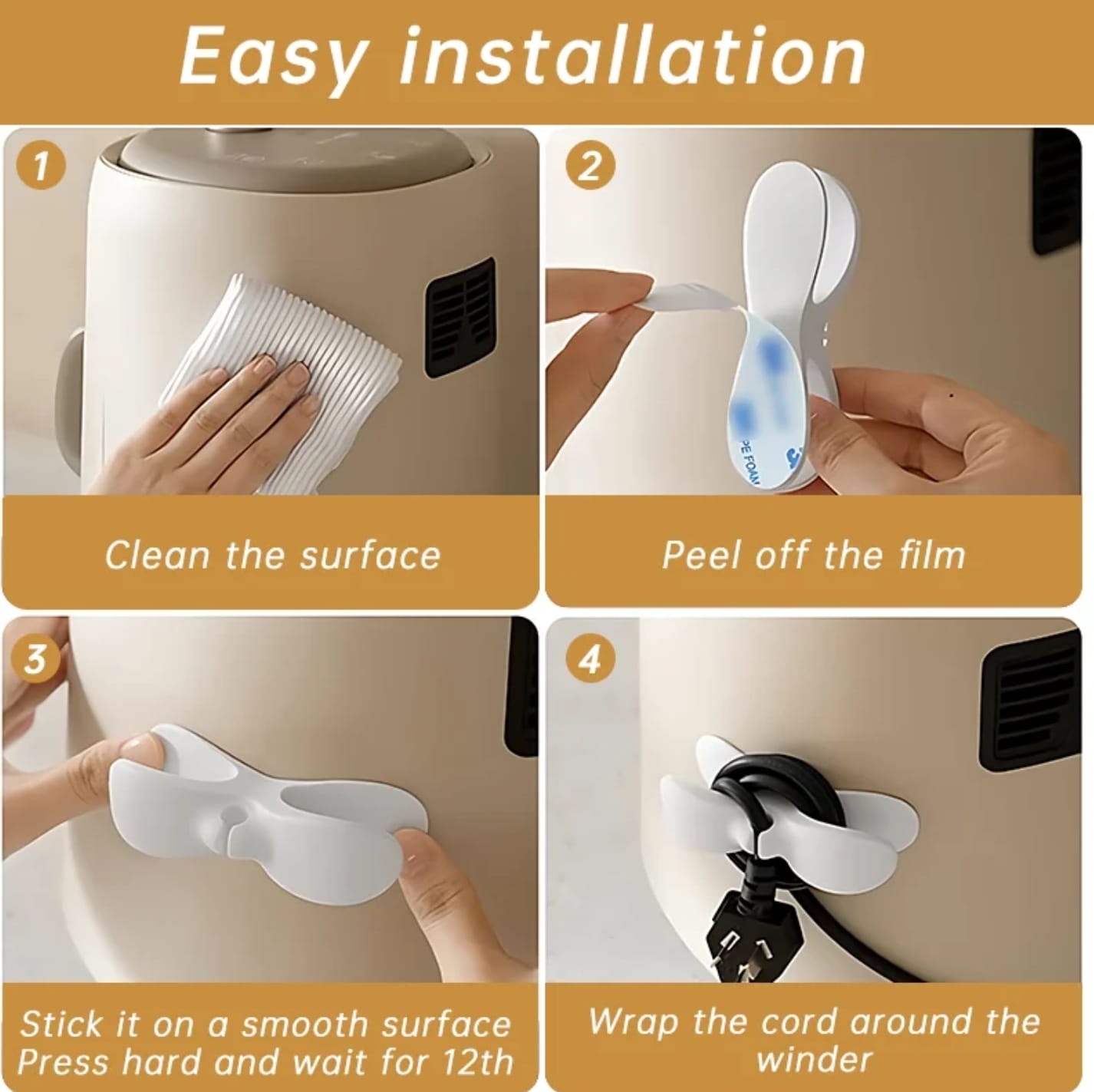 Easy installation

1

Clean the surface

2

PE FOAM

Peel off the film

3

Stick it on a smooth surface
Press hard and wait for 12th

4

Wrap the cord around the winder