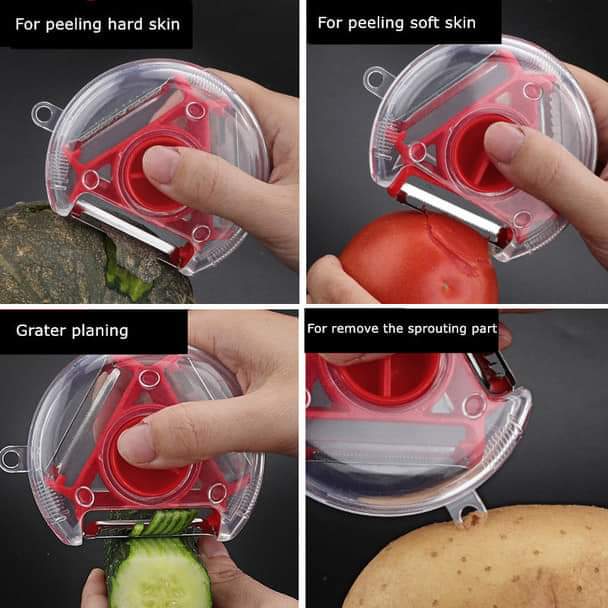 For peeling hard skin

For peeling soft skin

Grater planing

For remove the sprouting part